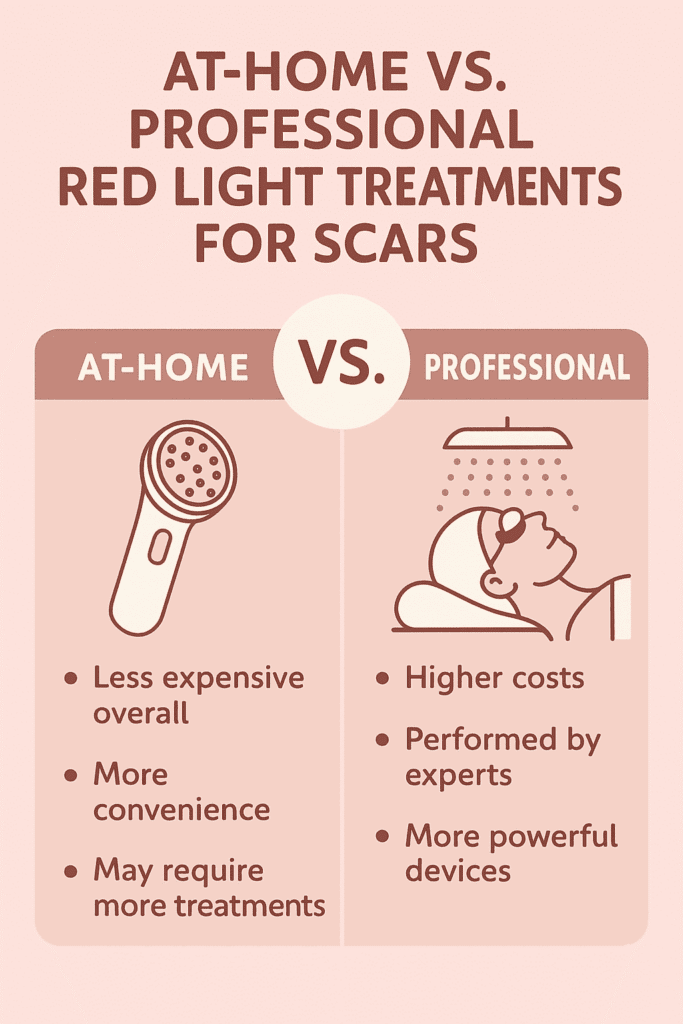 AT-HOME VS. PROFESSIONAL RED LIGHT TREATMENTS FOR SCARS

AT-HOME

VS.

PROFESSIONAL

• Less expensive overall

• More convenience

• May require more treatments

• Higher costs

• Performed by experts

• More powerful devices